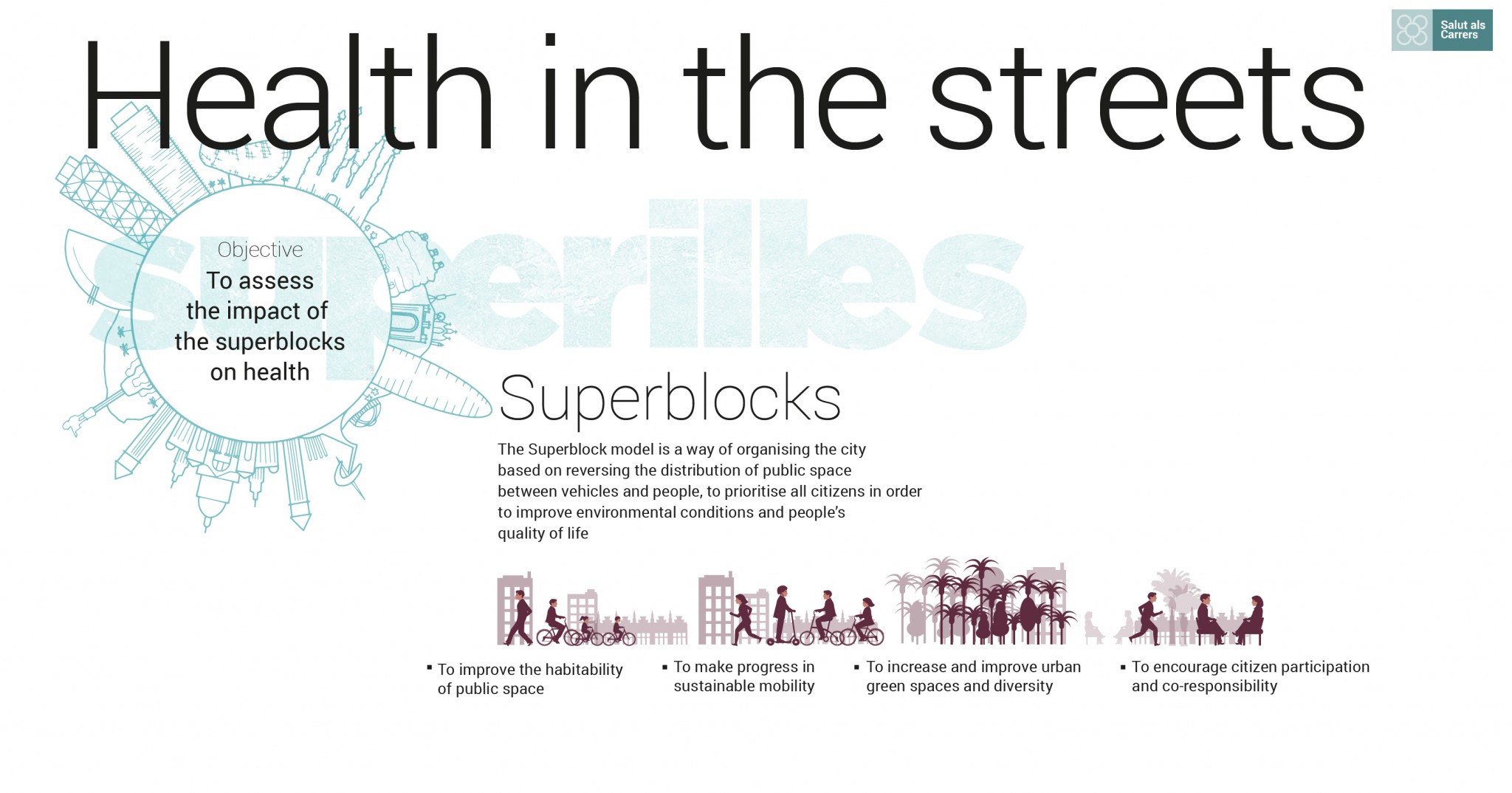 Salut als Carrers

Health in the streets

superilles

Objective
To assess the impact of the superblocks on health

Superblocks

The Superblock model is a way of organising the city based on reversing the distribution of public space between vehicles and people, to prioritise all citizens in order to improve environmental conditions and people's quality of life

▪ To improve the habitability of public space

▪ To make progress in sustainable mobility

▪ To increase and improve urban green spaces and diversity

▪ To encourage citizen participation and co-responsibility